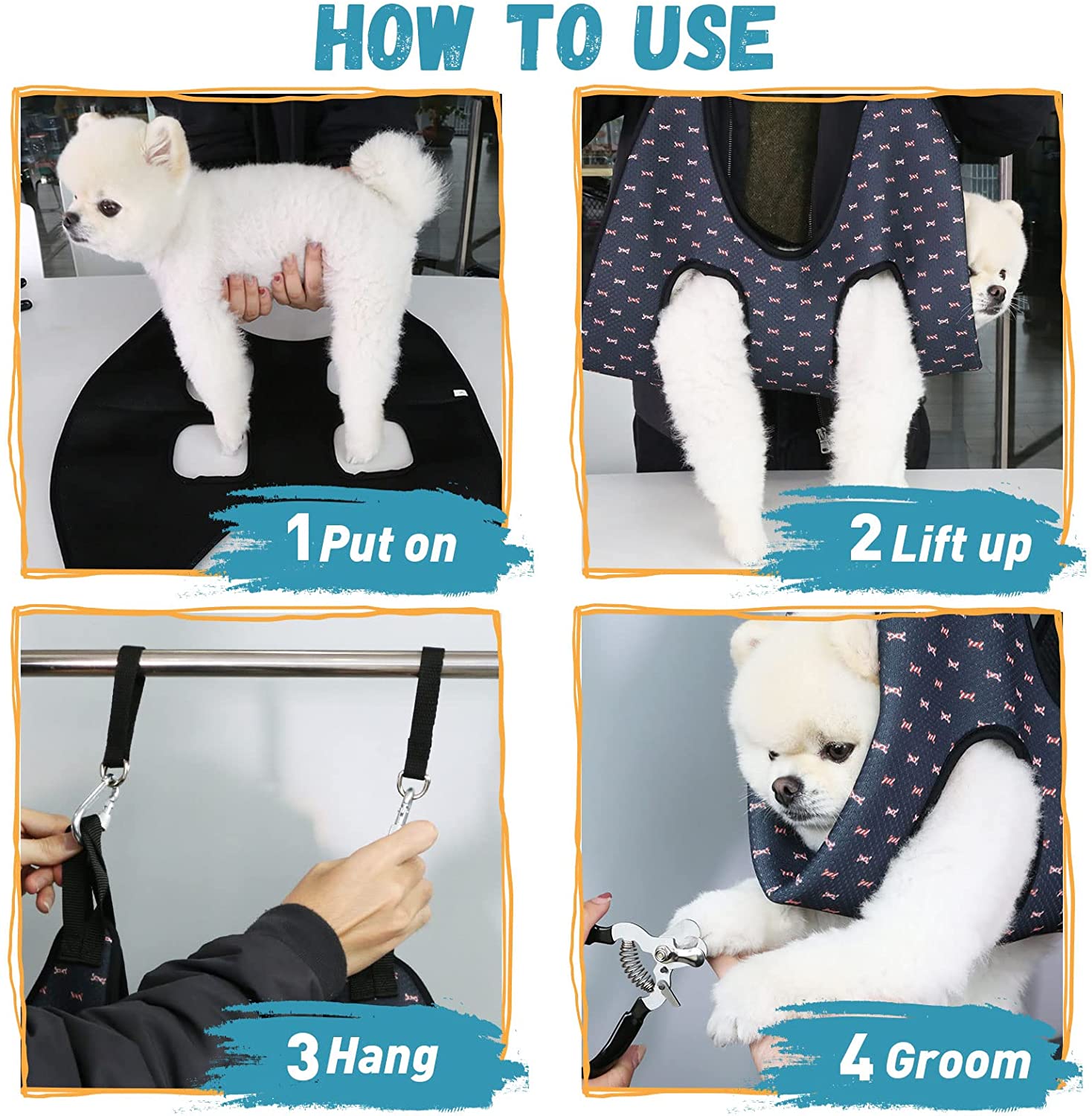 HOW TO USE

1 Put on

2 Lift up

3 Hang

4 Groom