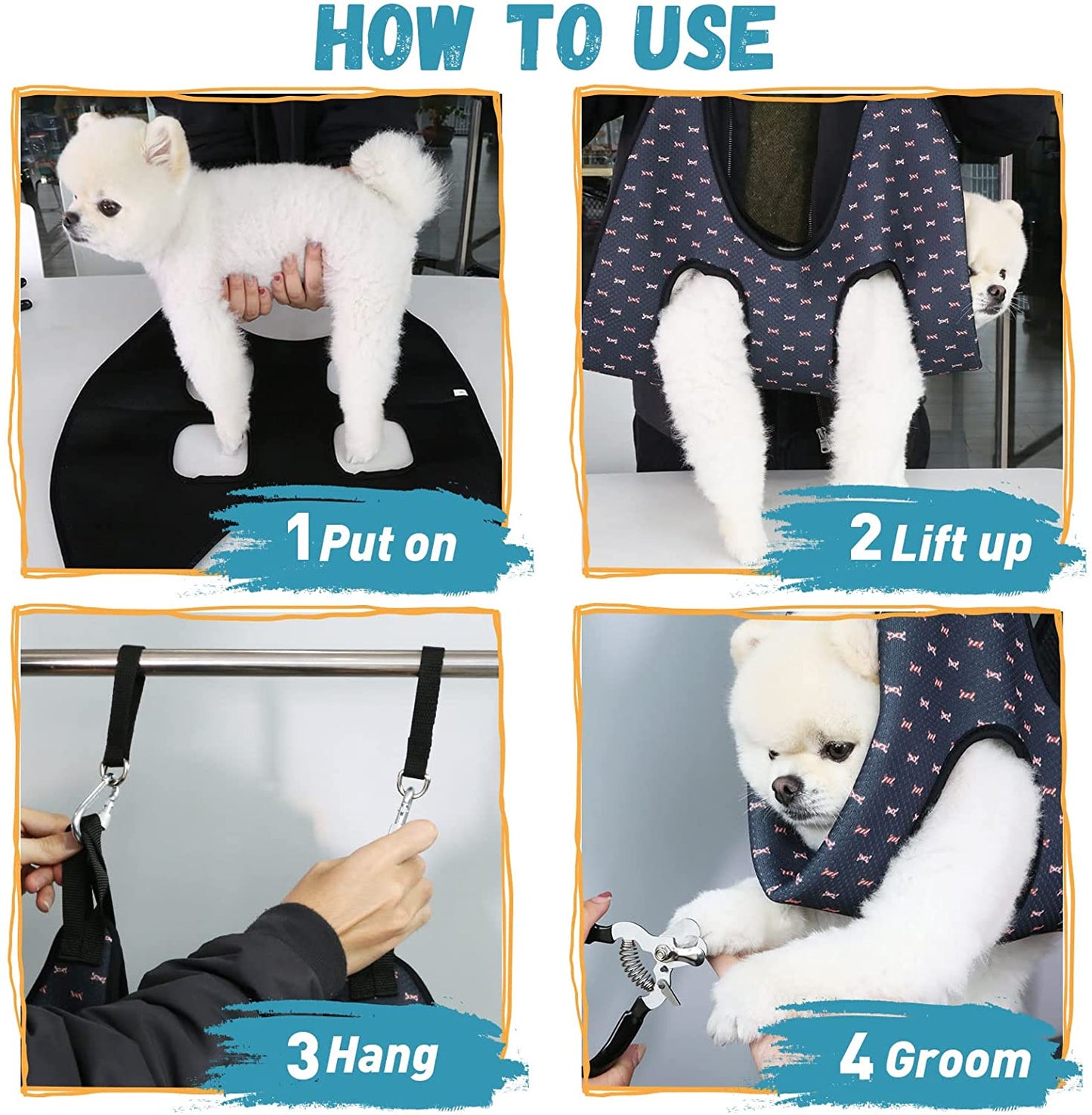 HOW TO USE

1 Put on

2 Lift up

3 Hang

4 Groom